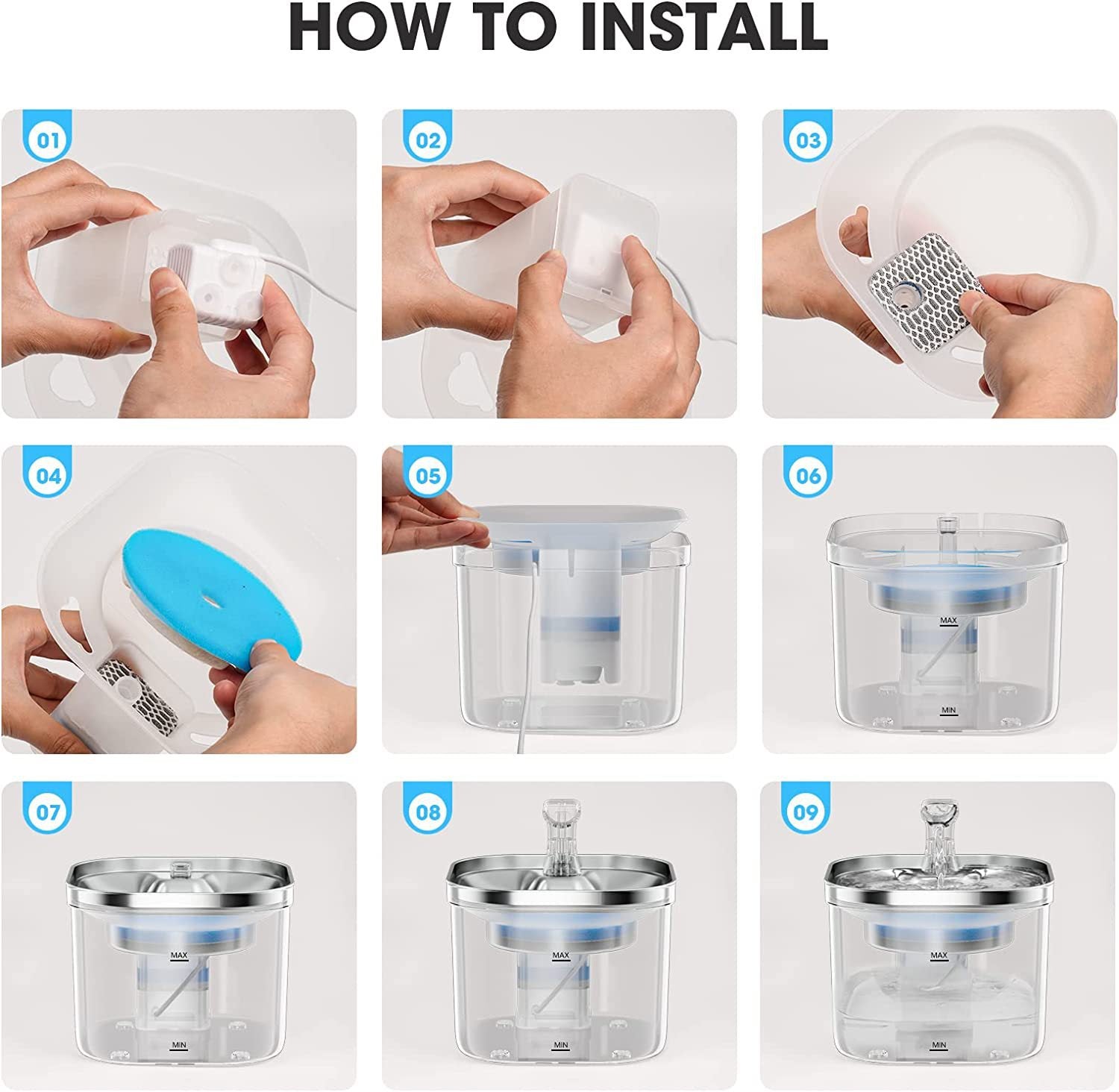 HOW TO INSTALL

01

02

03

04

05

06

MAX

MIN

07

MAX

MIN

08

MAX

MIN

09

MAX

MIN