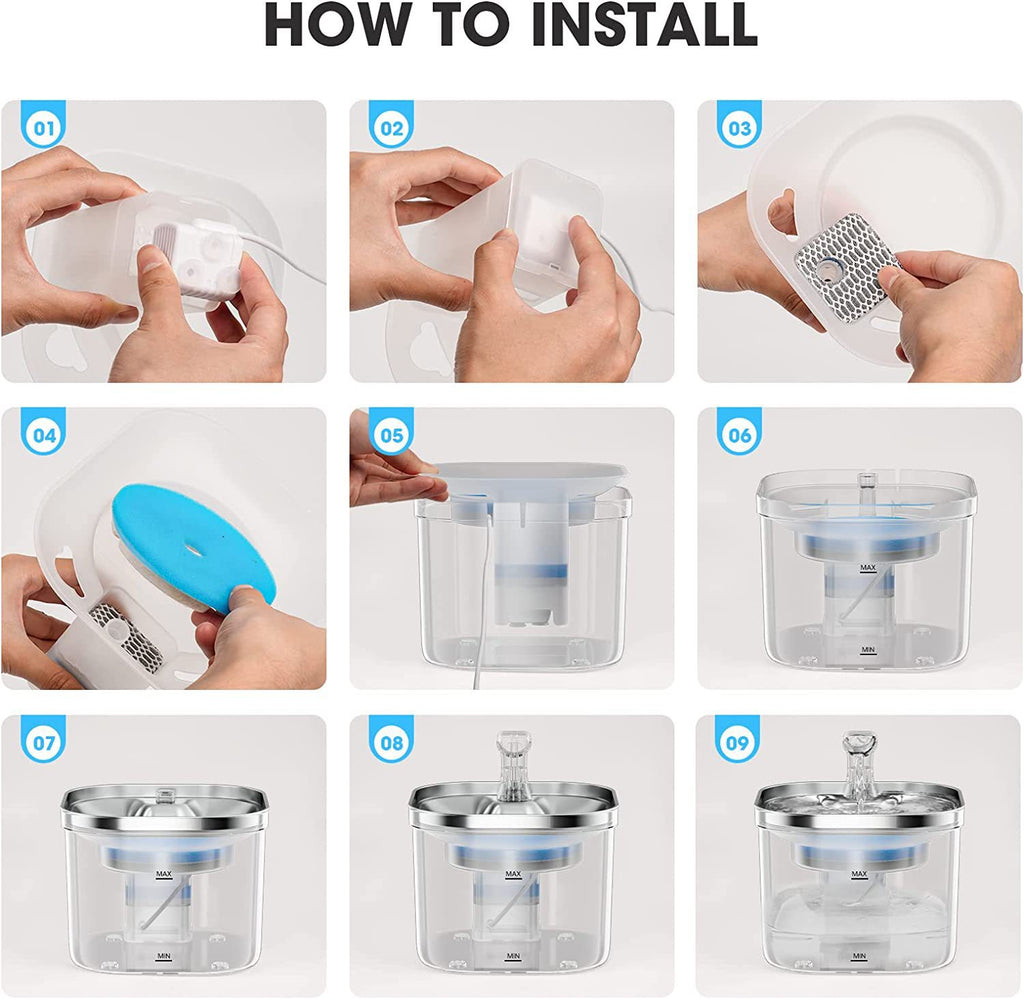 HOW TO INSTALL

01

02

03

04

05

06

MAX

MIN

07

MAX

MIN

08

MAX

MIN

09

MAX

MIN