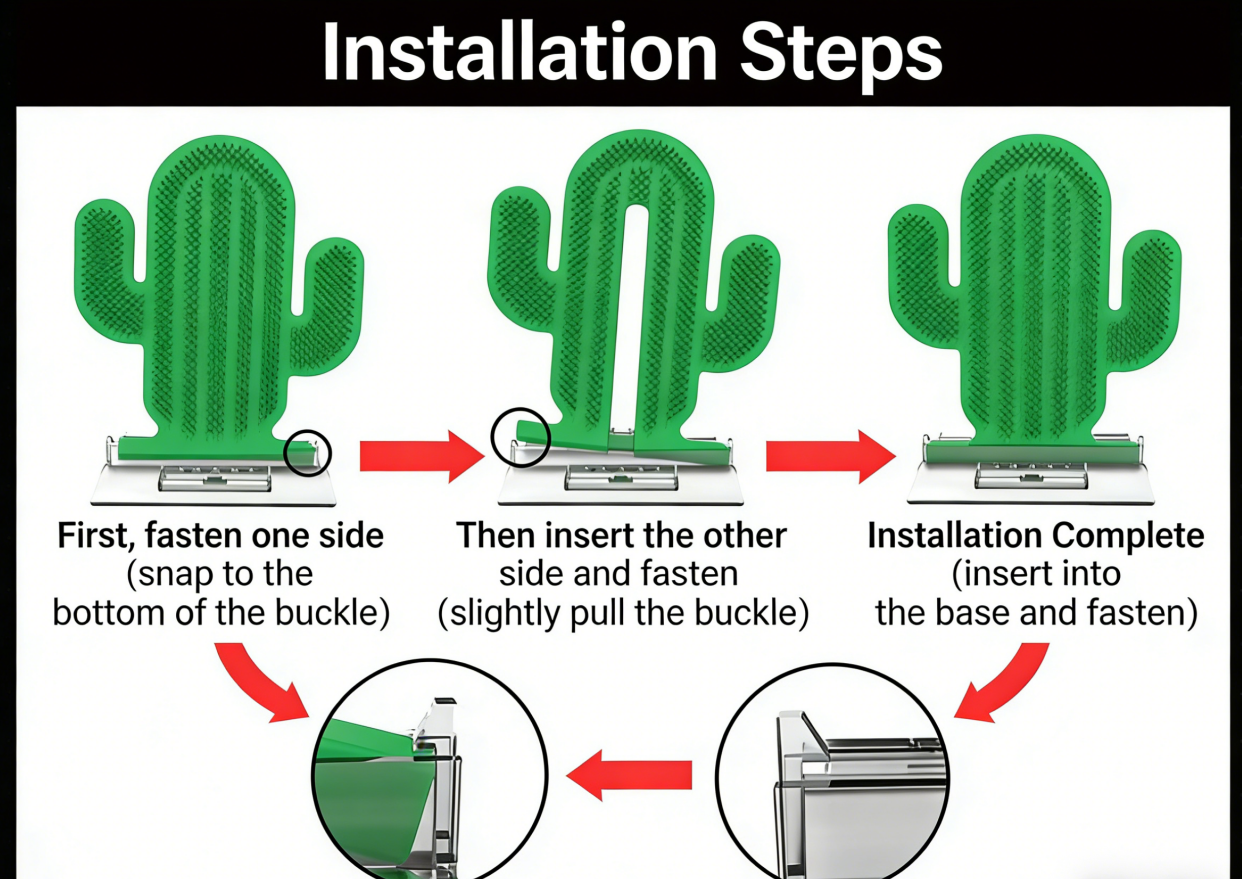 Installation Steps

First, fasten one side
(snap to the bottom of the buckle)

Then insert the other side and fasten
(slightly pull the buckle)

Installation Complete
(insert into the base and fasten)